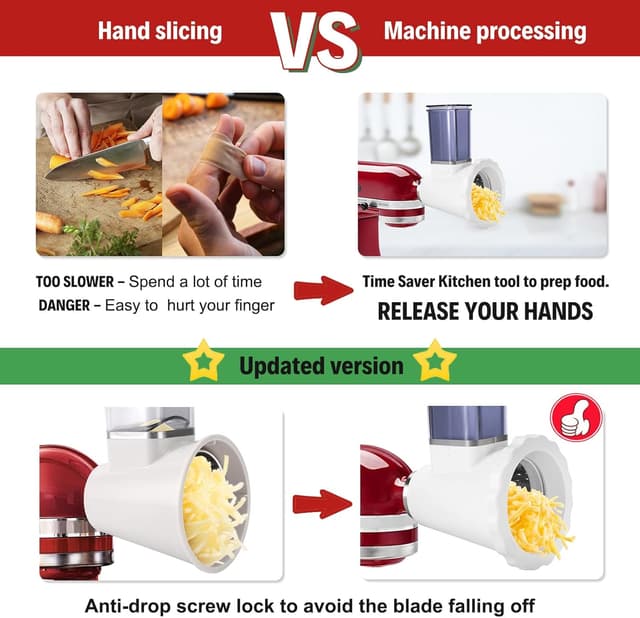 Hand slicing VS Machine processing

TOO SLOWER – Spend a lot of time
DANGER – Easy to hurt your finger

Time Saver Kitchen tool to prep food.
RELEASE YOUR HANDS

Updated version

Anti-drop screw lock to avoid the blade falling off