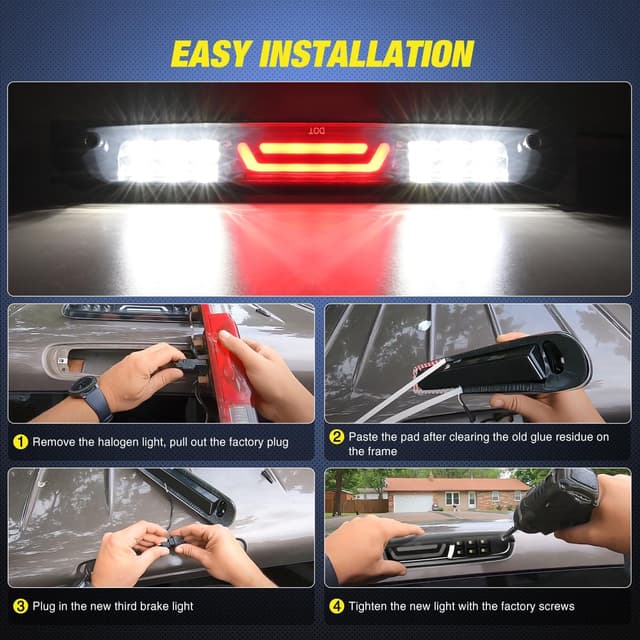 EASY INSTALLATION

DOT

1 Remove the halogen light, pull out the factory plug

2 Paste the pad after clearing the old glue residue on the frame

3 Plug in the new third brake light

4 Tighten the new light with the factory screws