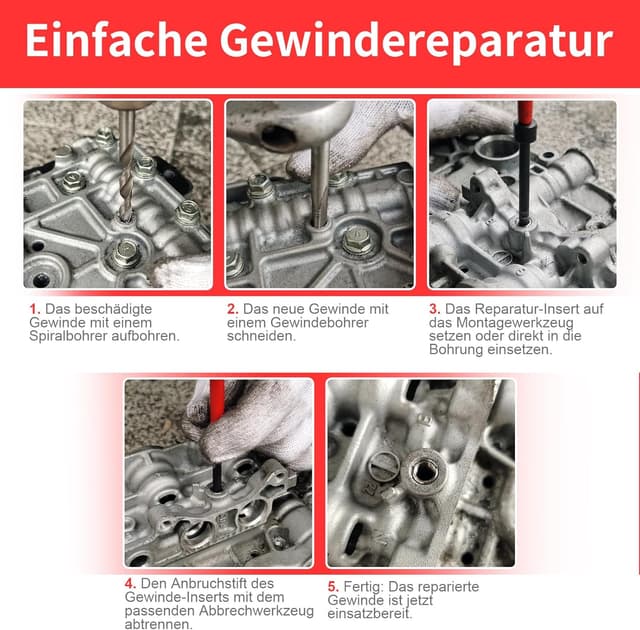 Einfache Gewindereparatur

1. Das beschädigte Gewinde mit einem Spiralbohrer aufbohren.

2. Das neue Gewinde mit einem Gewindebohrer schneiden.

3. Das Reparatur-Insert auf das Montagewerkzeug setzen oder direkt in die Bohrung einsetzen.

4. Den Anbruchstift des Gewinde-Inserts mit dem passenden Abbrechwerkzeug abtrennen.

5. Fertig: Das reparierte Gewinde ist jetzt einsatzbereit.