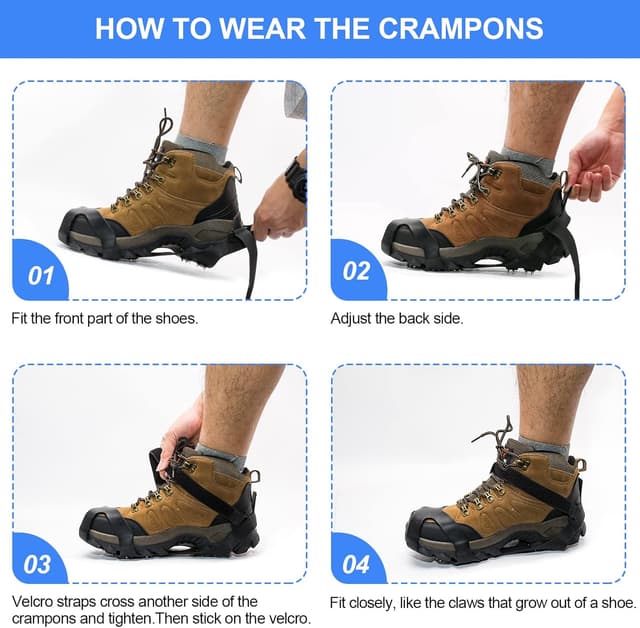 HOW TO WEAR THE CRAMPONS

01

Fit the front part of the shoes.

02

Adjust the back side.

03

Velcro straps cross another side of the crampons and tighten.Then stick on the velcro.

04

Fit closely, like the claws that grow out of a shoe.