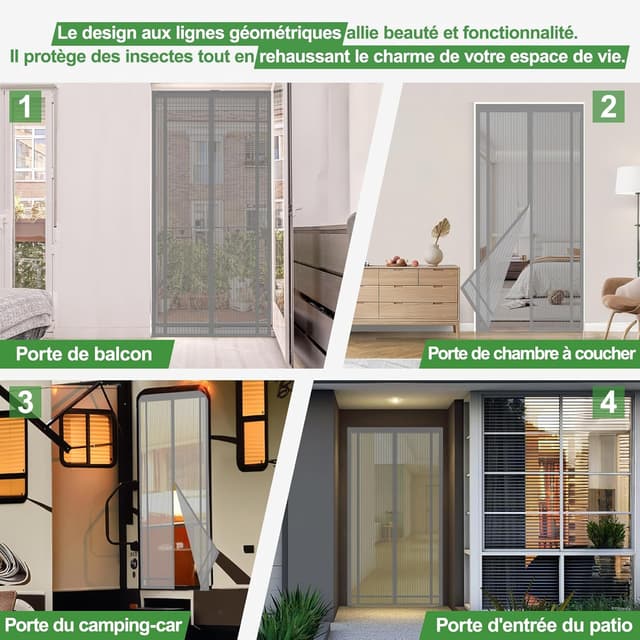 Le design aux lignes géométriques allie beauté et fonctionnalité.
Il protège des insectes tout en rehaussant le charme de votre espace de vie.

1

Porte de balcon

2

Porte de chambre à coucher

3

Porte du camping-car

4

Porte d'entrée du patio