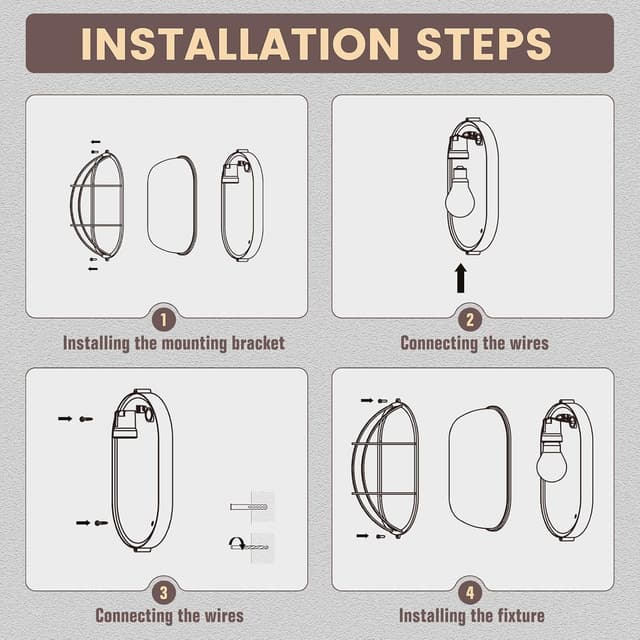 INSTALLATION STEPS

1
Installing the mounting bracket

2
Connecting the wires

3
Connecting the wires

4
Installing the fixture