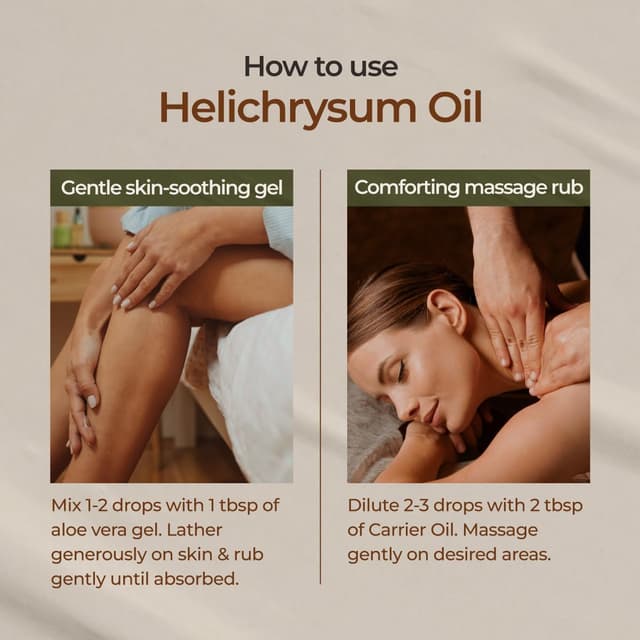 How to use
Helichrysum Oil

Gentle skin-soothing gel

Mix 1-2 drops with 1 tbsp of aloe vera gel. Lather generously on skin & rub gently until absorbed.

Comforting massage rub

Dilute 2-3 drops with 2 tbsp of Carrier Oil. Massage gently on desired areas.