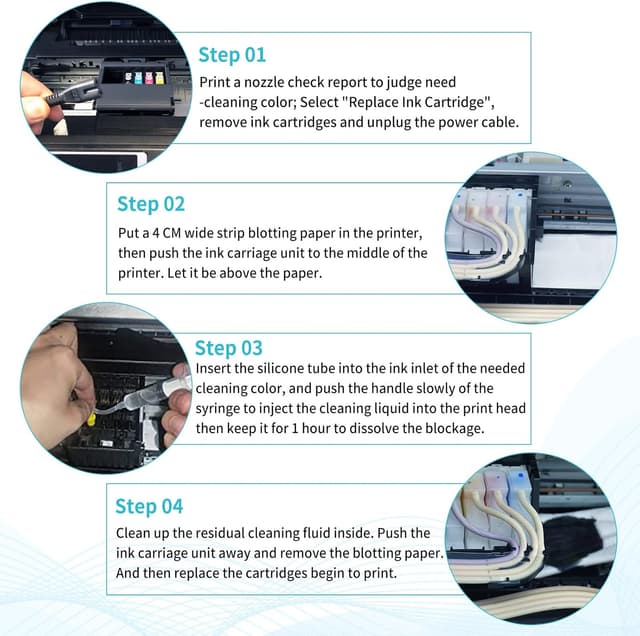 Step 01
Print a nozzle check report to judge need -cleaning color; Select "Replace Ink Cartridge", remove ink cartridges and unplug the power cable.

Step 02
Put a 4 CM wide strip blotting paper in the printer, then push the ink carriage unit to the middle of the printer. Let it be above the paper.

Step 03
Insert the silicone tube into the ink inlet of the needed cleaning color, and push the handle slowly of the syringe to inject the cleaning liquid into the print head then keep it for 1 hour to dissolve the blockage.

Step 04
Clean up the residual cleaning fluid inside. Push the ink carriage unit away and remove the blotting paper. And then replace the cartridges begin to print.