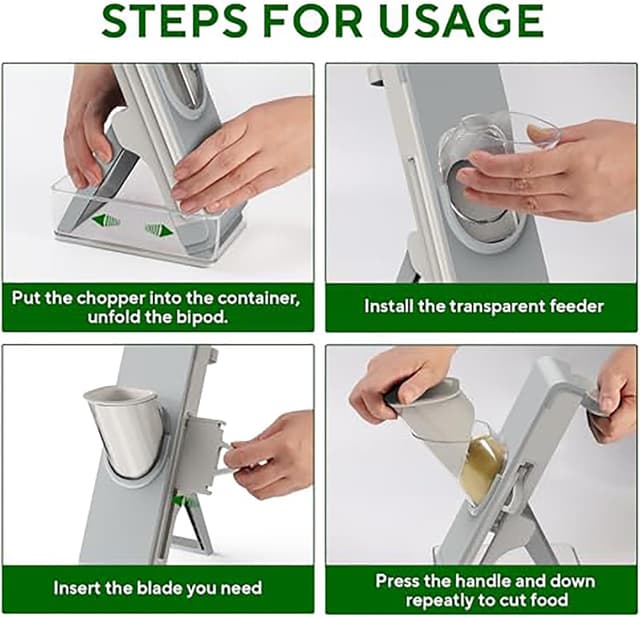 STEPS FOR USAGE

Put the chopper into the container, unfold the bipod.

Install the transparent feeder

Insert the blade you need

Press the handle and down repeatly to cut food