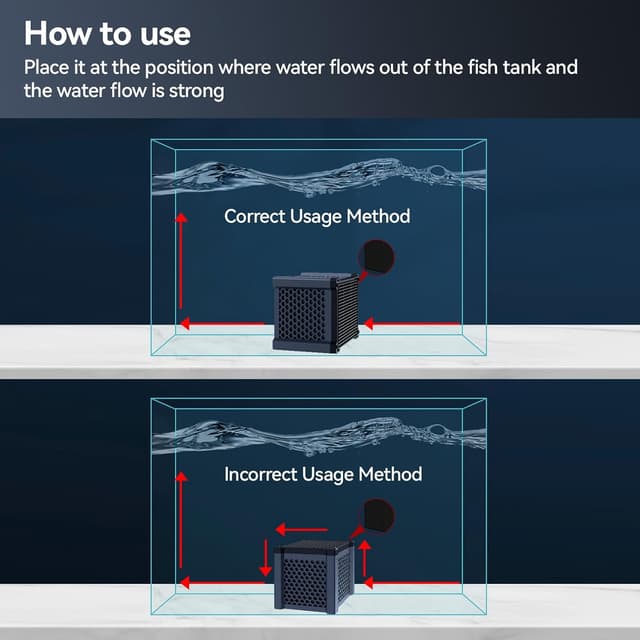 How to use

Place it at the position where water flows out of the fish tank and the water flow is strong

Correct Usage Method

Incorrect Usage Method