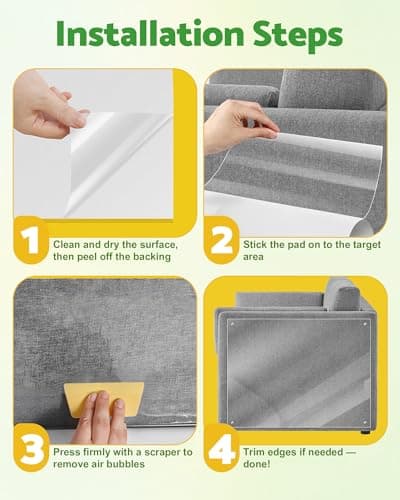 Installation Steps

1

Clean and dry the surface, then peel off the backing

2

Stick the pad on to the target area

3

Press firmly with a scraper to remove air bubbles

4

Trim edges if needed — done!