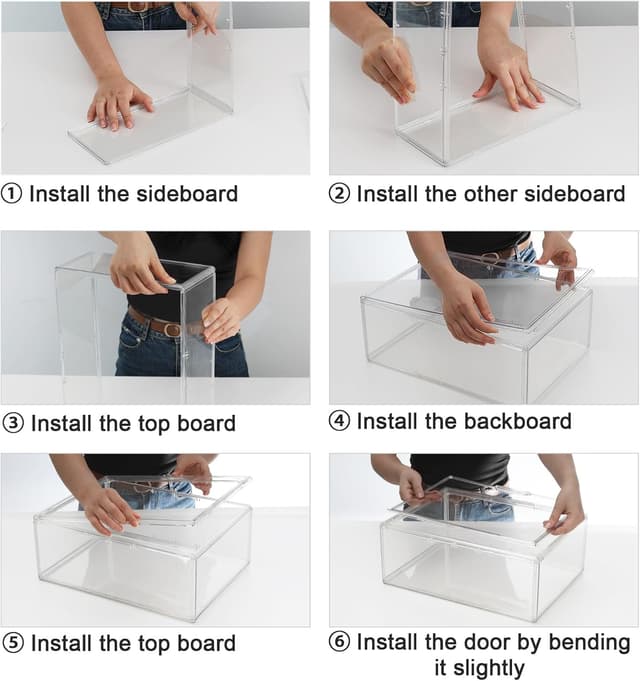 ① Install the sideboard

② Install the other sideboard

③ Install the top board

④ Install the backboard

⑤ Install the top board

⑥ Install the door by bending it slightly