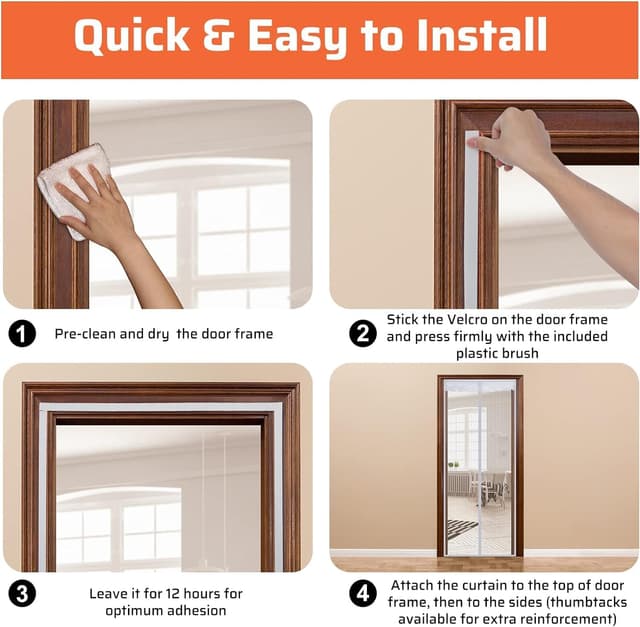 Quick & Easy to Install

1 Pre-clean and dry the door frame

2 Stick the Velcro on the door frame and press firmly with the included plastic brush

3 Leave it for 12 hours for optimum adhesion

4 Attach the curtain to the top of door frame, then to the sides (thumbtacks available for extra reinforcement)