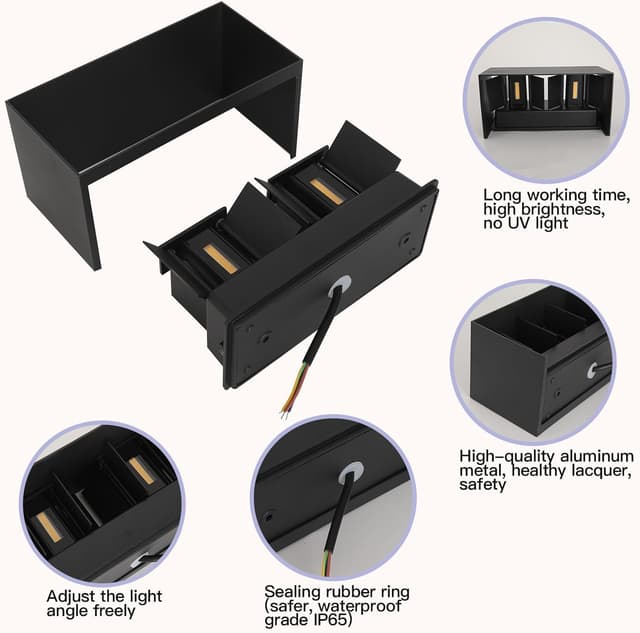 Long working time, high brightness, no UV light

High-quality aluminum metal, healthy lacquer, safety

Adjust the light angle freely

Sealing rubber ring (safer, waterproof grade IP65)