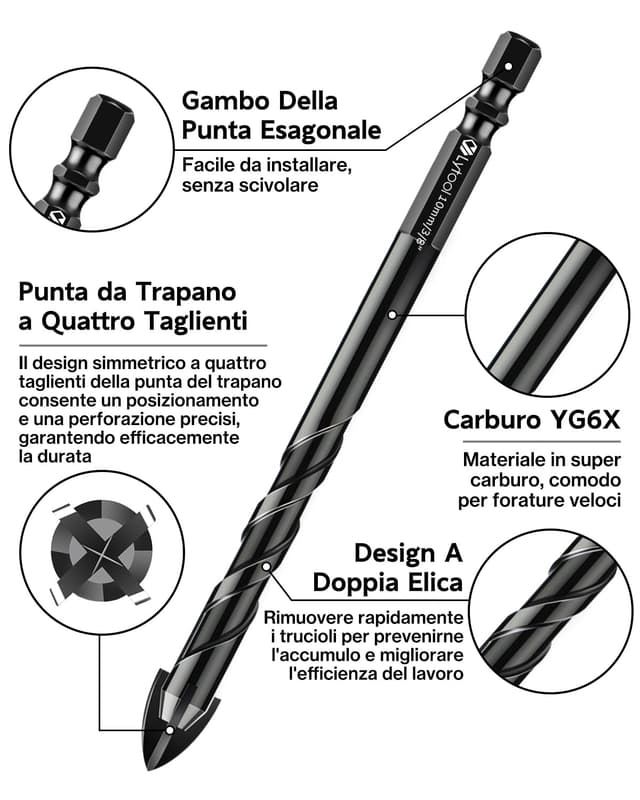 Gambo Della Punta Esagonale

Facile da installare, senza scivolare

LYTOOL 10mm/3/8"

Punta da Trapano a Quattro Taglienti

Il design simmetrico a quattro taglienti della punta del trapano consente un posizionamento e una perforazione precisi, garantendo efficacemente la durata

Carburo YG6X

Materiale in super carburo, comodo per forature veloci

Design A Doppia Elica

Rimuovere rapidamente i trucioli per prevenirne l'accumulo e migliorare l'efficienza del lavoro