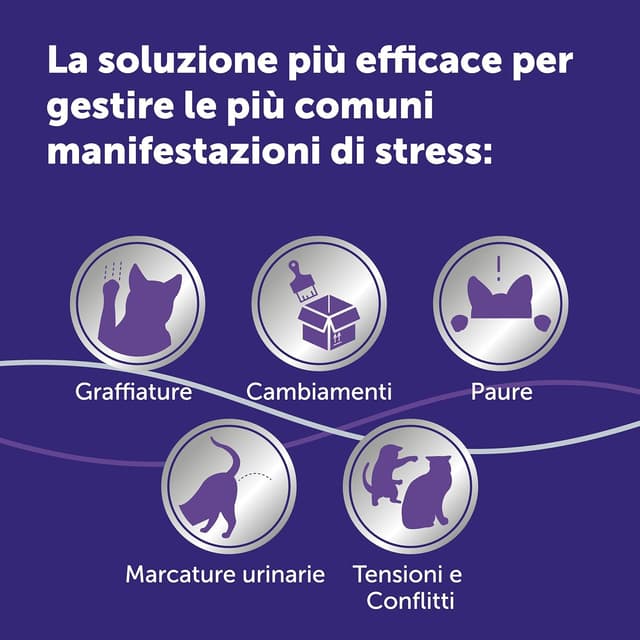 La soluzione più efficace per gestire le più comuni manifestazioni di stress:

Graffiature

Cambiamenti

Paure

Marcature urinarie

Tensioni e Conflitti