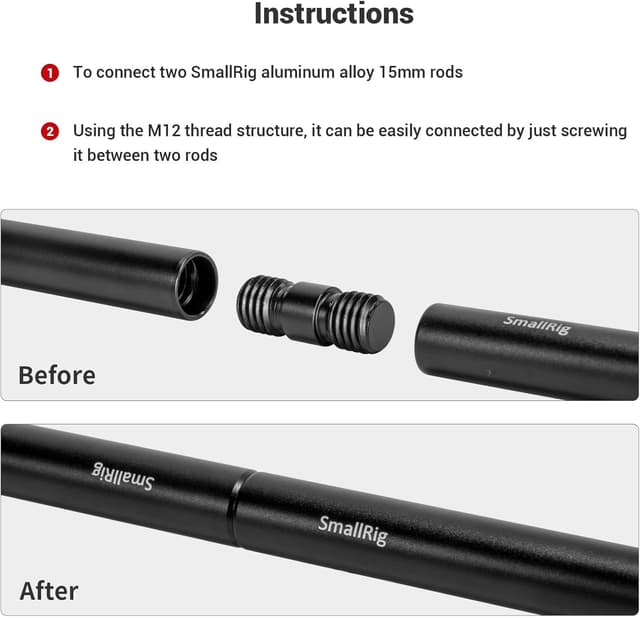 Instructions

1 To connect two SmallRig aluminum alloy 15mm rods

2 Using the M12 thread structure, it can be easily connected by just screwing it between two rods

SmallRig

Before

SmallRig

SmallRig

After