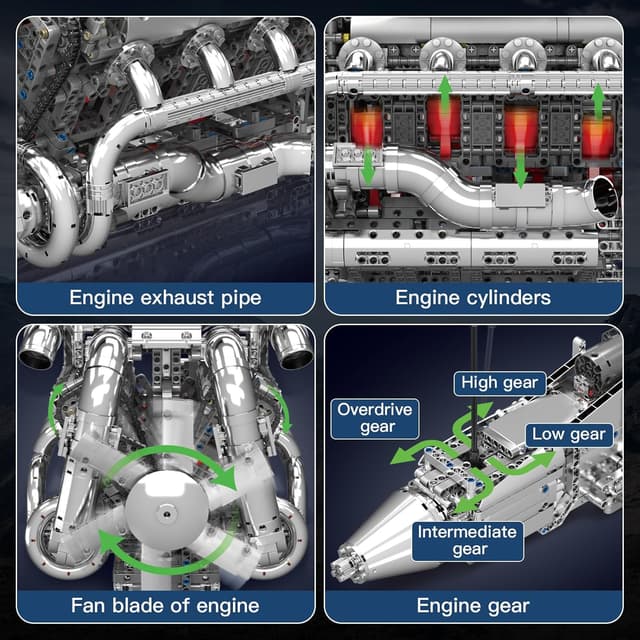 Engine exhaust pipe

Engine cylinders

Fan blade of engine

High gear

Overdrive gear

Low gear

Intermediate gear

Engine gear