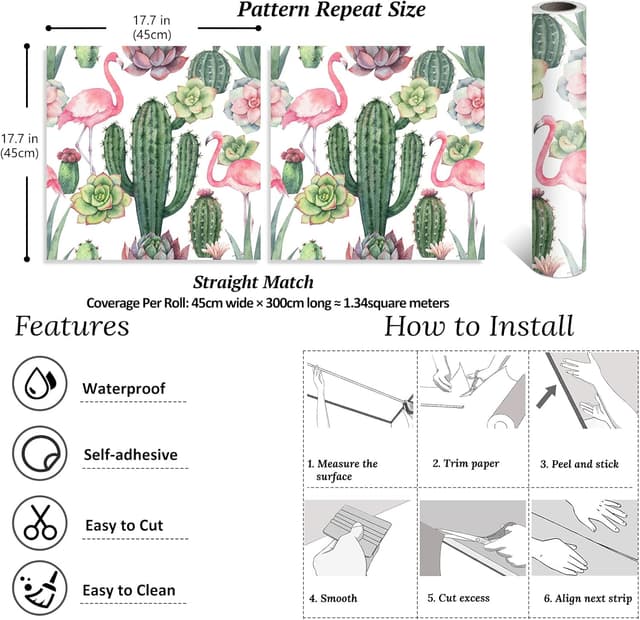 Pattern Repeat Size

17.7 in (45cm)

17.7 in (45cm)

Straight Match

Coverage Per Roll: 45cm wide × 300cm long ≈ 1.34square meters

Features

Waterproof

Self-adhesive

Easy to Cut

Easy to Clean

How to Install

1. Measure the surface

2. Trim paper

3. Peel and stick

4. Smooth

5. Cut excess

6. Align next strip