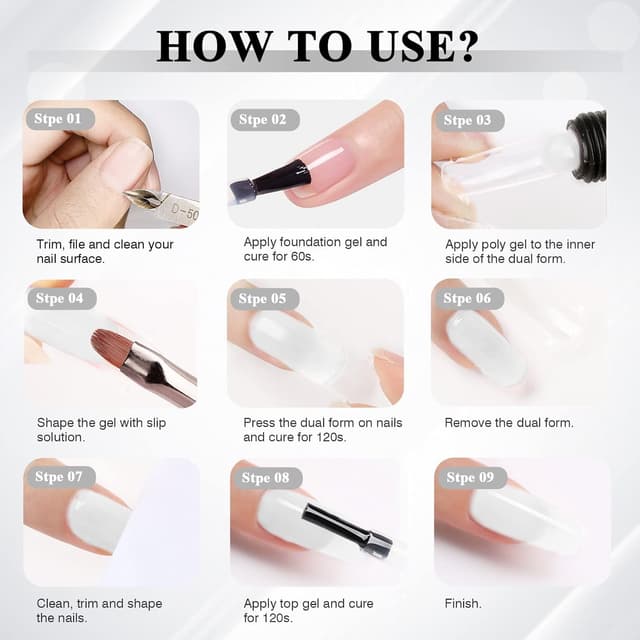 HOW TO USE?

Stpe 01
D-50
Trim, file and clean your nail surface.

Stpe 02
Apply foundation gel and cure for 60s.

Stpe 03
Apply poly gel to the inner side of the dual form.

Stpe 04
Shape the gel with slip solution.

Stpe 05
Press the dual form on nails and cure for 120s.

Stpe 06
Remove the dual form.

Stpe 07
Clean, trim and shape the nails.

Stpe 08
Apply top gel and cure for 120s.

Stpe 09
Finish.