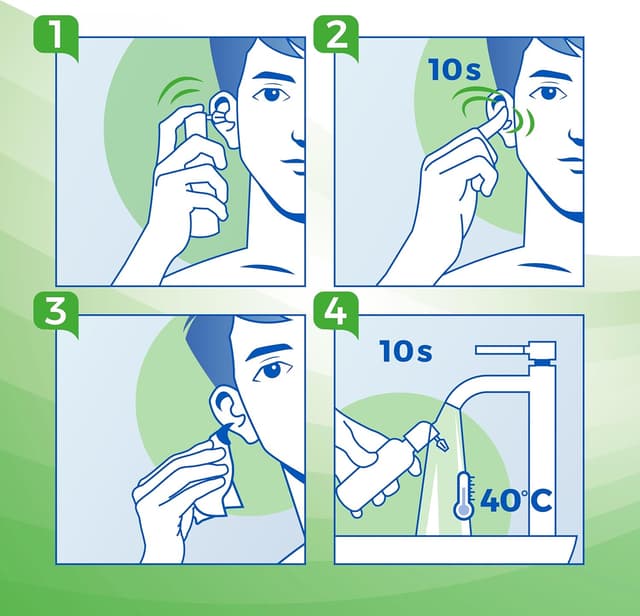 1

2

10s

3

4

10s

40°C