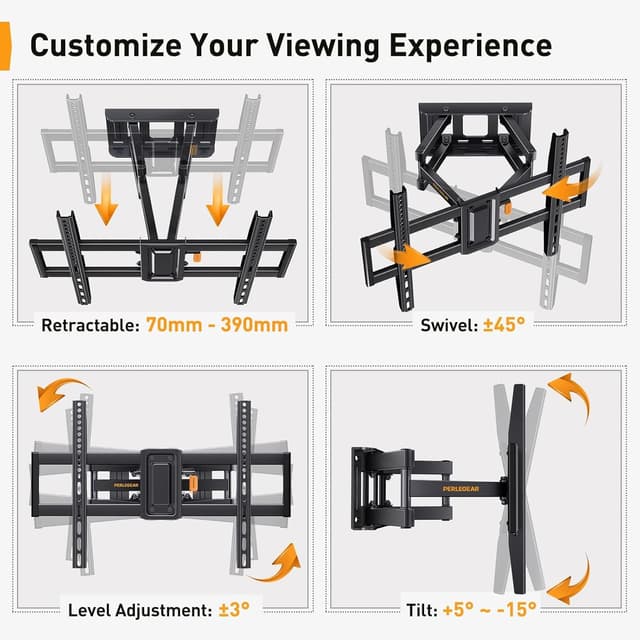 Customize Your Viewing Experience

Retractable: 70mm - 390mm

Swivel: ±45°

PERLEGEAR

Level Adjustment: ±3°

PERLEGEAR

Tilt: +5° ~ -15°