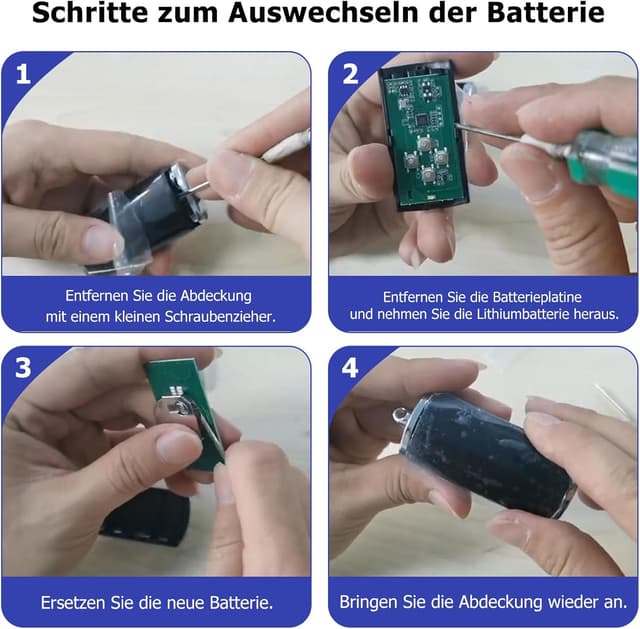 Schritte zum Auswechseln der Batterie

1

Entfernen Sie die Abdeckung mit einem kleinen Schraubenzieher.

2

Entfernen Sie die Batterieplatine und nehmen Sie die Lithiumbatterie heraus.

3

Ersetzen Sie die neue Batterie.

4

Bringen Sie die Abdeckung wieder an.