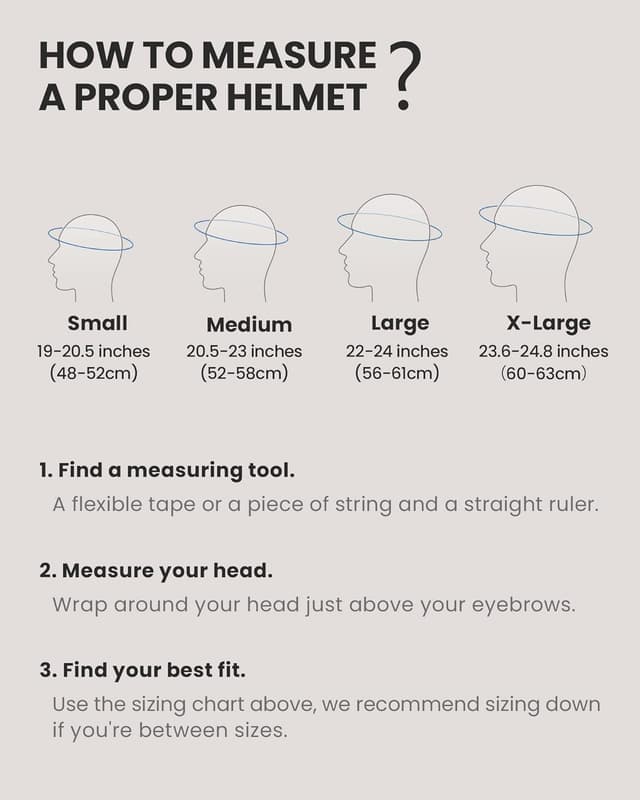 HOW TO MEASURE A PROPER HELMET ?

Small
19-20.5 inches
(48-52cm)

Medium
20.5-23 inches
(52-58cm)

Large
22-24 inches
(56-61cm)

X-Large
23.6-24.8 inches
(60-63cm)

1. Find a measuring tool.
A flexible tape or a piece of string and a straight ruler.

2. Measure your head.
Wrap around your head just above your eyebrows.

3. Find your best fit.
Use the sizing chart above, we recommend sizing down if you're between sizes.