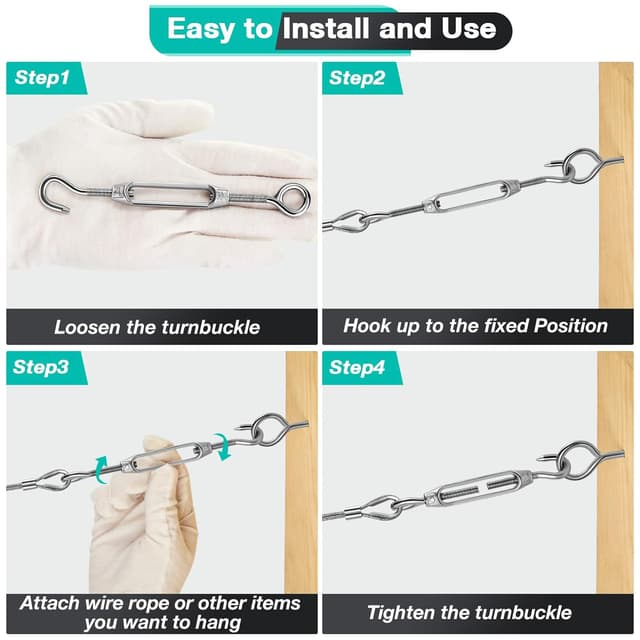 Easy to Install and Use

Step1

Loosen the turnbuckle

Step2

Hook up to the fixed Position

Step3

Attach wire rope or other items you want to hang

Step4

Tighten the turnbuckle