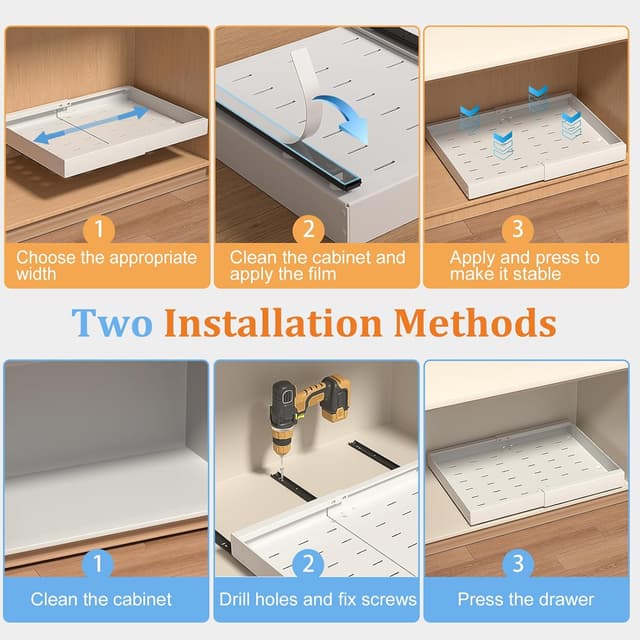 1
Choose the appropriate width

2
Clean the cabinet and apply the film

3
Apply and press to make it stable

Two Installation Methods

1
Clean the cabinet

2
Drill holes and fix screws

3
Press the drawer