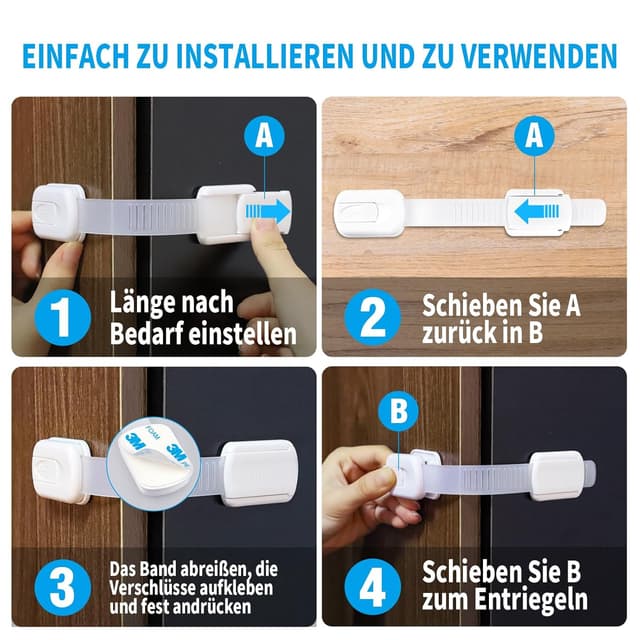 EINFACH ZU INSTALLIEREN UND ZU VERWENDEN

A

1 Länge nach Bedarf einstellen

A

2 Schieben Sie A zurück in B

3M FOAM 3M

3 Das Band abreißen, die Verschlüsse aufkleben und fest andrücken

B

4 Schieben Sie B zum Entriegeln