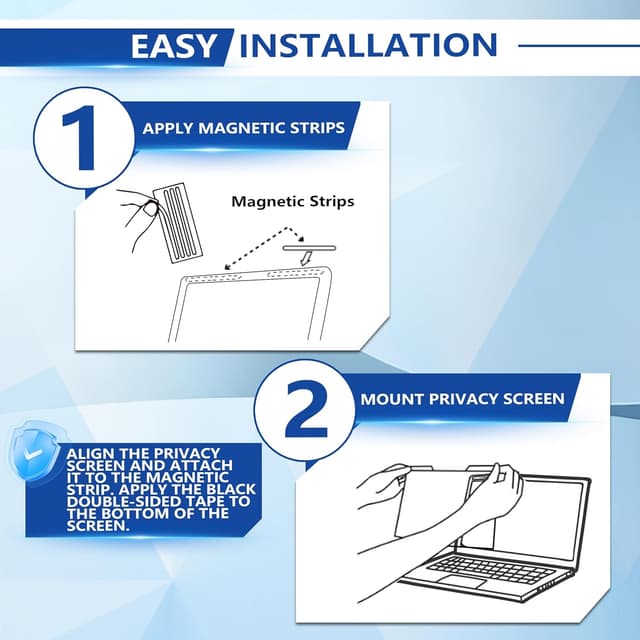 EASY INSTALLATION

1

APPLY MAGNETIC STRIPS

Magnetic Strips

2

MOUNT PRIVACY SCREEN

ALIGN THE PRIVACY SCREEN AND ATTACH IT TO THE MAGNETIC STRIP. APPLY THE BLACK DOUBLE-SIDED TAPE TO THE BOTTOM OF THE SCREEN.