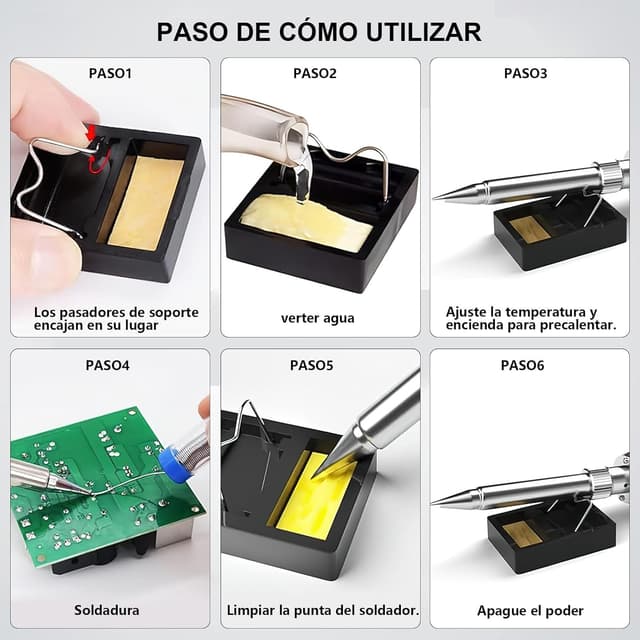 PASO DE CÓMO UTILIZAR

PASO1

Los pasadores de soporte encajan en su lugar

PASO2

verter agua

PASO3

Ajuste la temperatura y encienda para precalentar.

PASO4

Soldadura

PASO5

Limpiar la punta del soldador.

PASO6

Apague el poder