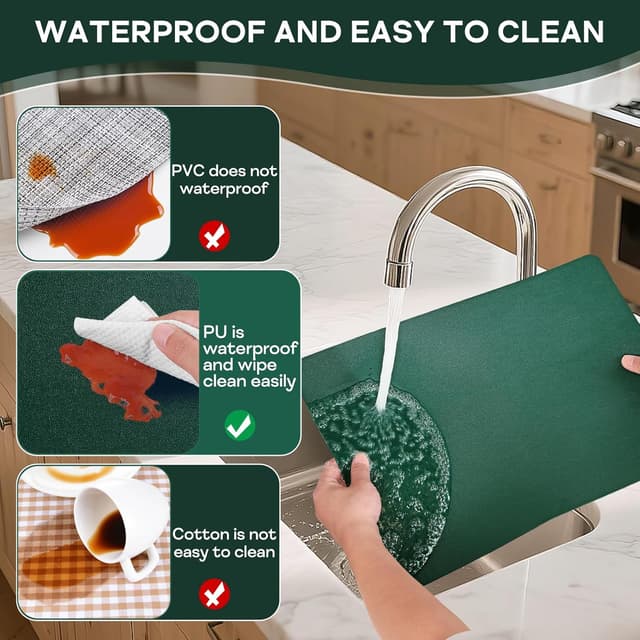 WATERPROOF AND EASY TO CLEAN

PVC does not waterproof

PU is waterproof and wipe clean easily

Cotton is not easy to clean