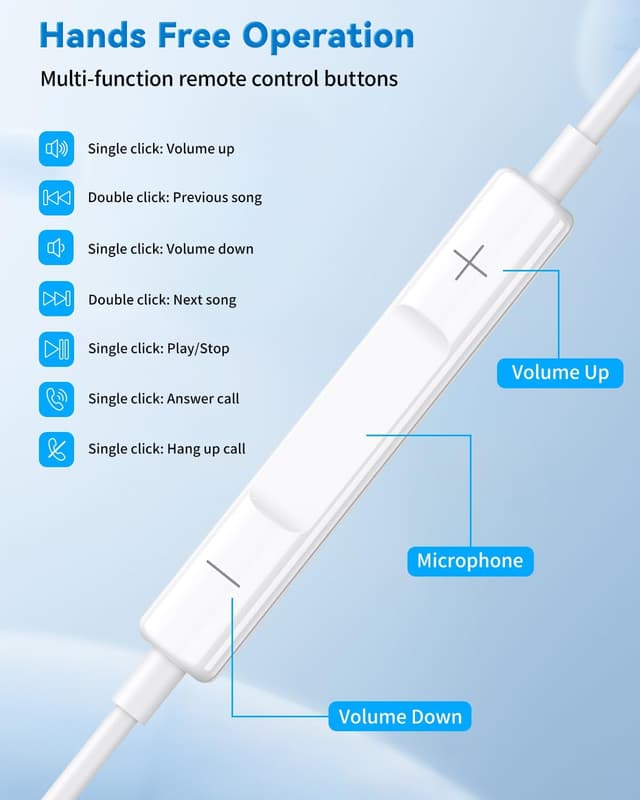 Hands Free Operation

Multi-function remote control buttons

Single click: Volume up

Double click: Previous song

Single click: Volume down

Double click: Next song

Single click: Play/Stop

Single click: Answer call

Single click: Hang up call

Volume Up

Microphone

Volume Down