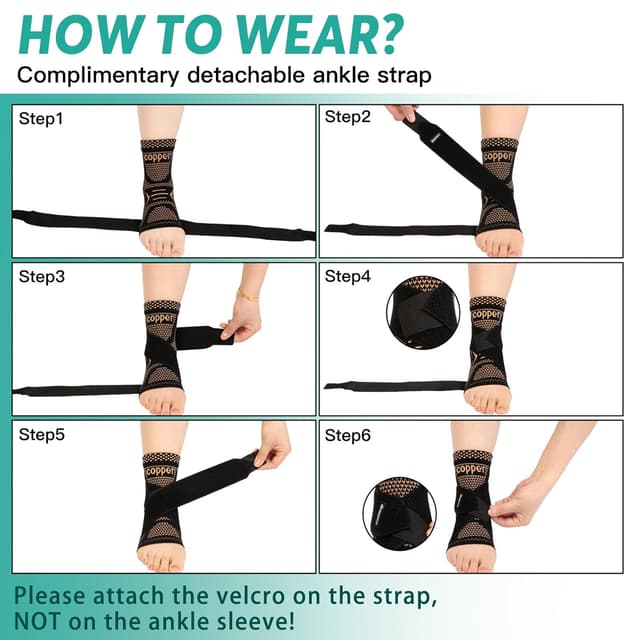 HOW TO WEAR?
Complimentary detachable ankle strap

Step1

copper

Step2

copper

Step3

copper

Step4

copper

Step5

copper

Step6

copper

Please attach the velcro on the strap, NOT on the ankle sleeve!