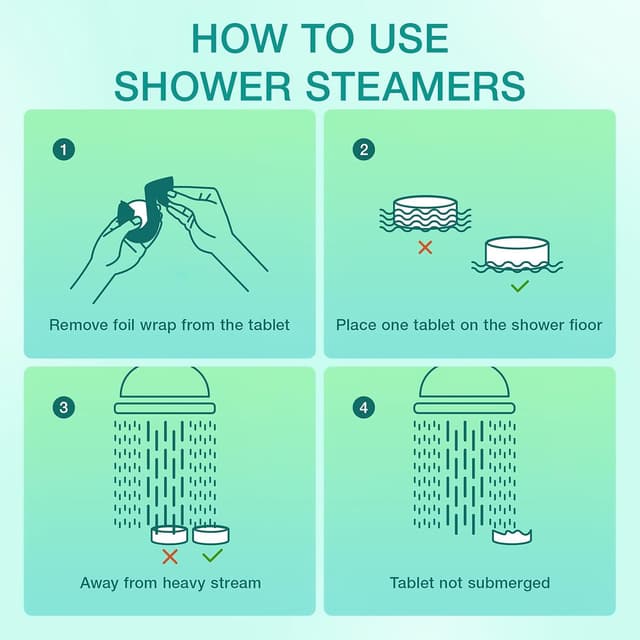 HOW TO USE
SHOWER STEAMERS

1

Remove foil wrap from the tablet

2

Place one tablet on the shower floor

3

Away from heavy stream

4

Tablet not submerged