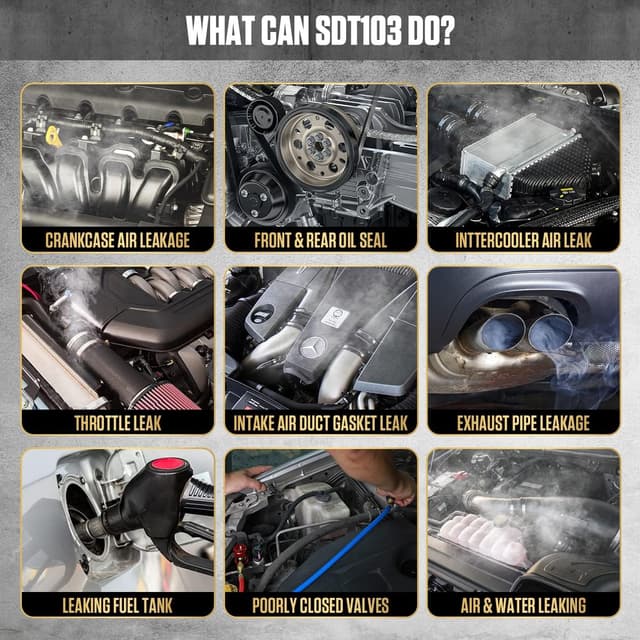 WHAT CAN SDT103 DO?

CRANKCASE AIR LEAKAGE

FRONT & REAR OIL SEAL

INTTERCOOLER AIR LEAK

THROTTLE LEAK

INTAKE AIR DUCT GASKET LEAK

EXHAUST PIPE LEAKAGE

LEAKING FUEL TANK

POORLY CLOSED VALVES

AIR & WATER LEAKING