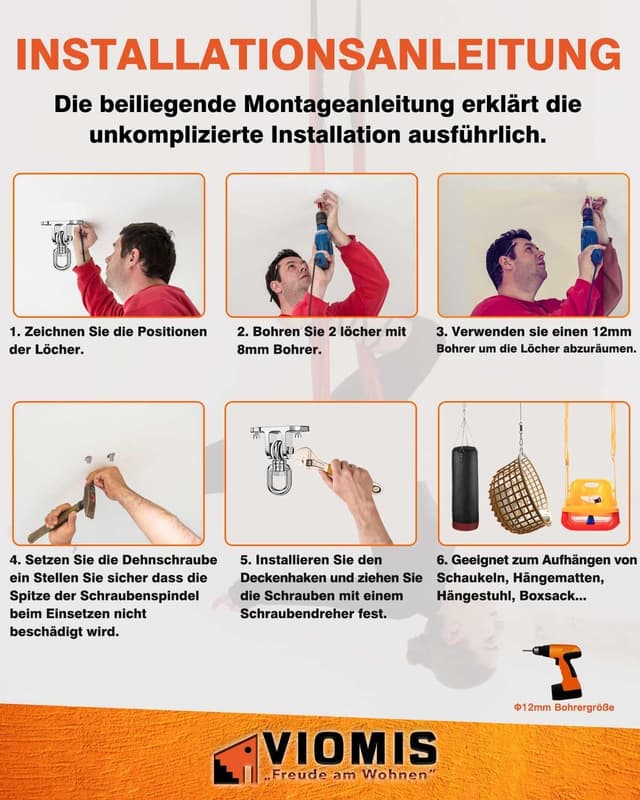 INSTALLATIONSANLEITUNG

Die beiliegende Montageanleitung erklärt die unkomplizierte Installation ausführlich.

1. Zeichnen Sie die Positionen der Löcher.

2. Bohren Sie 2 löcher mit 8mm Bohrer.

3. Verwenden sie einen 12mm Bohrer um die Löcher abzuräumen.

4. Setzen Sie die Dehnschraube ein Stellen Sie sicher dass die Spitze der Schraubenspindel beim Einsetzen nicht beschädigt wird.

5. Installieren Sie den Deckenhaken und ziehen Sie die Schrauben mit einem Schraubendreher fest.

6. Geeignet zum Aufhängen von Schaukeln, Hängematten, Hängestuhl, Boxsack...

Φ12mm Bohrergröße

VIOMIS
„Freude am Wohnen"