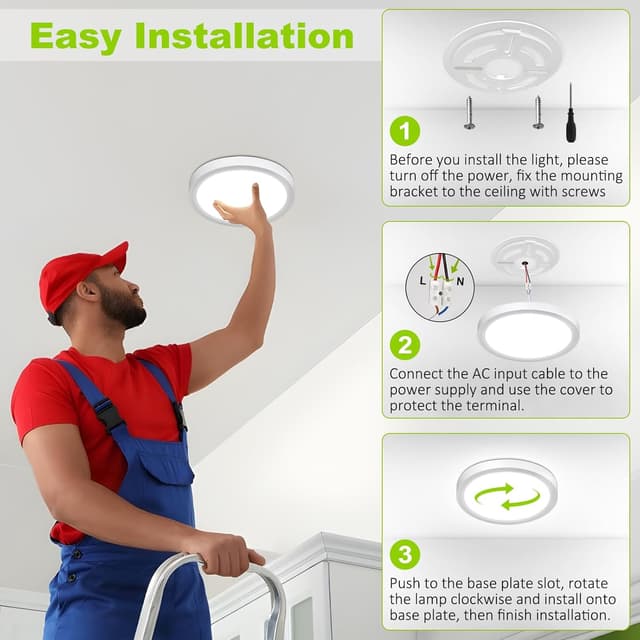 Easy Installation

1

Before you install the light, please turn off the power, fix the mounting bracket to the ceiling with screws

L N

2

Connect the AC input cable to the power supply and use the cover to protect the terminal.

3

Push to the base plate slot, rotate the lamp clockwise and install onto base plate, then finish installation.