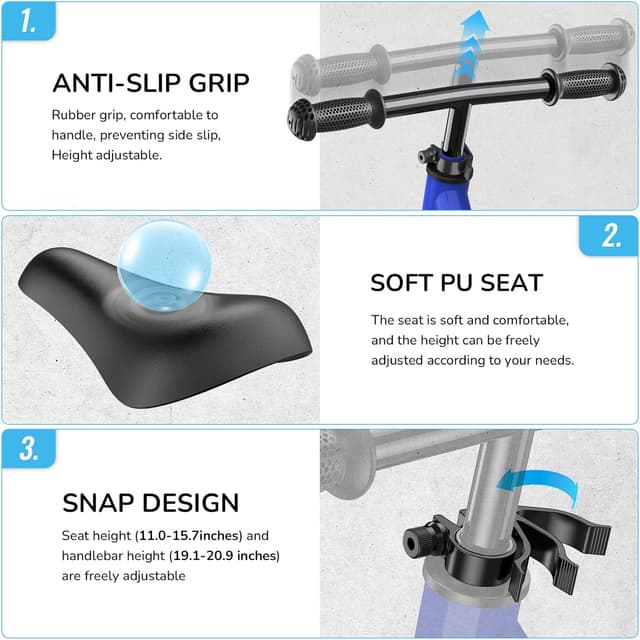 1.

ANTI-SLIP GRIP

Rubber grip, comfortable to handle, preventing side slip, Height adjustable.

2.

SOFT PU SEAT

The seat is soft and comfortable, and the height can be freely adjusted according to your needs.

3.

SNAP DESIGN

Seat height (11.0-15.7inches) and handlebar height (19.1-20.9 inches) are freely adjustable