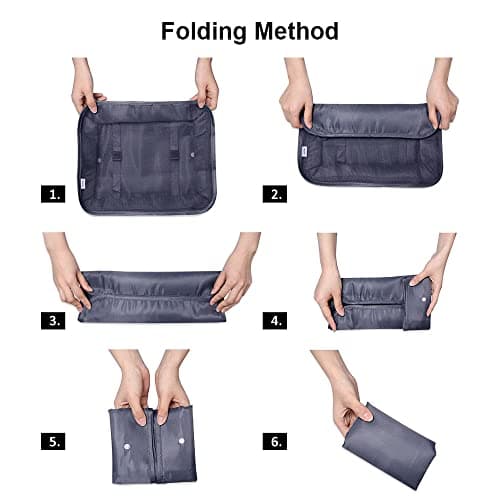 Folding Method

1.

2.

3.

4.

5.

6.