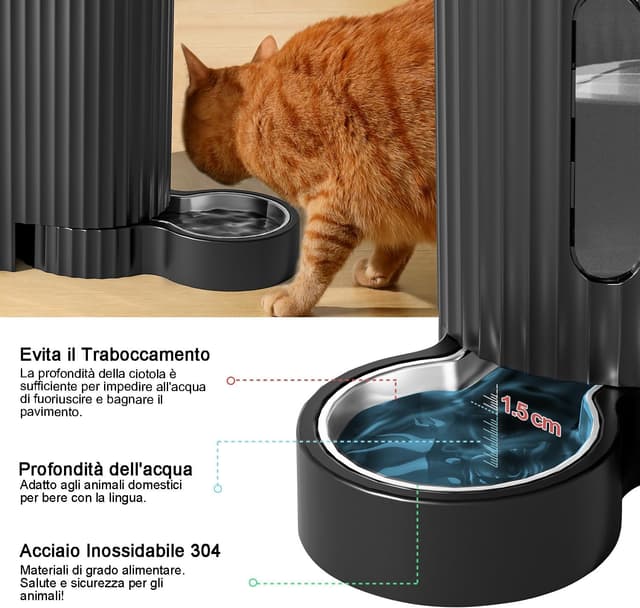 Evita il Traboccamento
La profondità della ciotola è sufficiente per impedire all'acqua di fuoriuscire e bagnare il pavimento.

1.5 cm

Profondità dell'acqua
Adatto agli animali domestici per bere con la lingua.

Acciaio Inossidabile 304
Materiali di grado alimentare. Salute e sicurezza per gli animali!