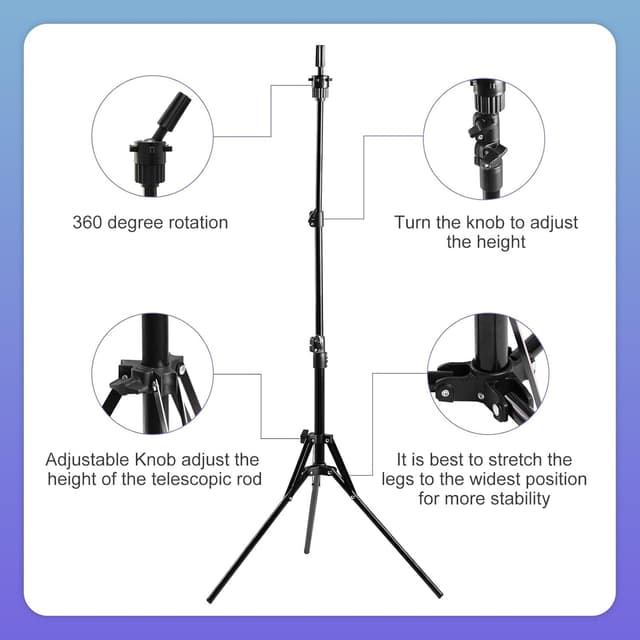 360 degree rotation

Turn the knob to adjust the height

Adjustable Knob adjust the height of the telescopic rod

It is best to stretch the legs to the widest position for more stability