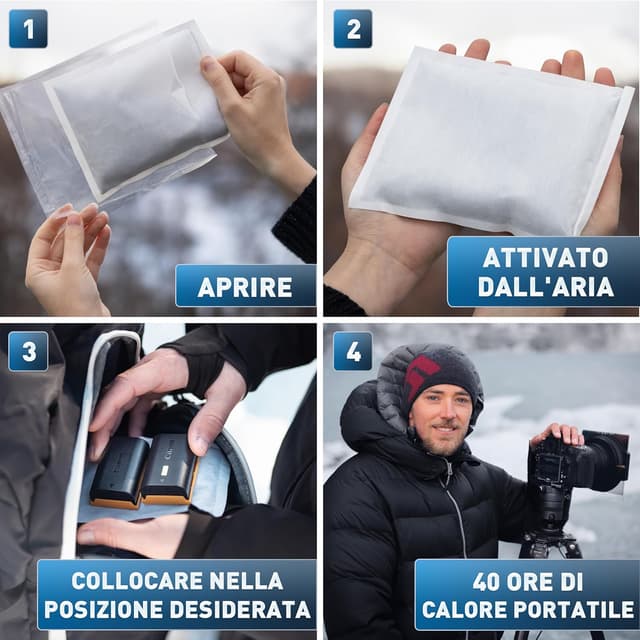 1

APRIRE

2

ATTIVATO DALL'ARIA

3

COLLOCARE NELLA POSIZIONE DESIDERATA

4

40 ORE DI CALORE PORTATILE