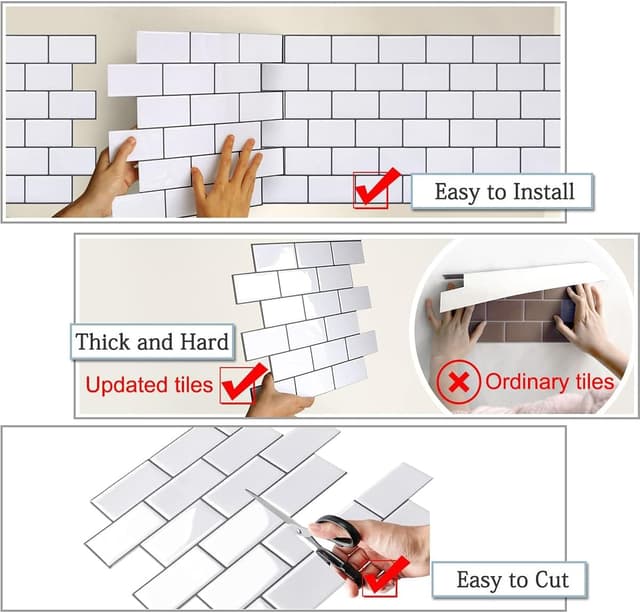 Easy to Install

Thick and Hard

Updated tiles

Ordinary tiles

Easy to Cut