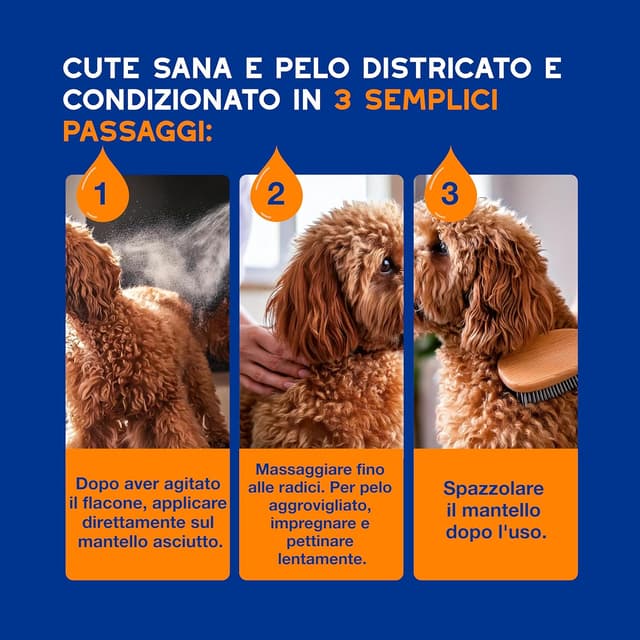 CUTE SANA E PELO DISTRICATO E CONDIZIONATO IN 3 SEMPLICI PASSAGGI:

1

Dopo aver agitato il flacone, applicare direttamente sul mantello asciutto.

2

Massaggiare fino alle radici. Per pelo aggrovigliato, impregnare e pettinare lentamente.

3

Spazzolare il mantello dopo l'uso.