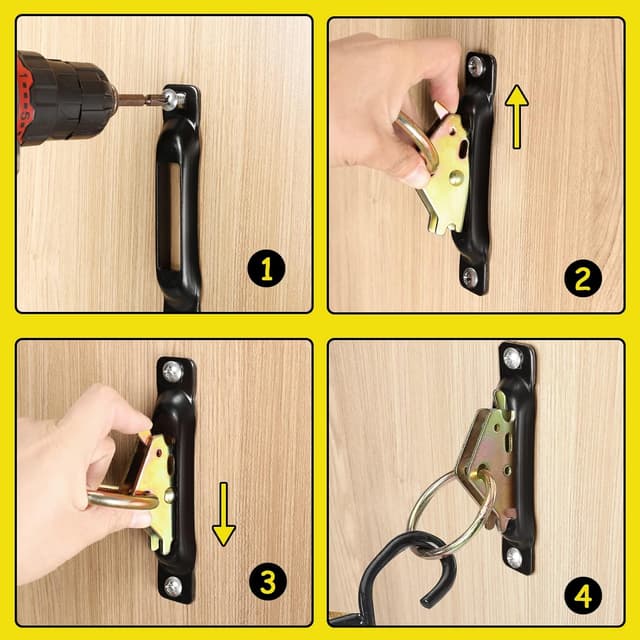 1

2

3

4