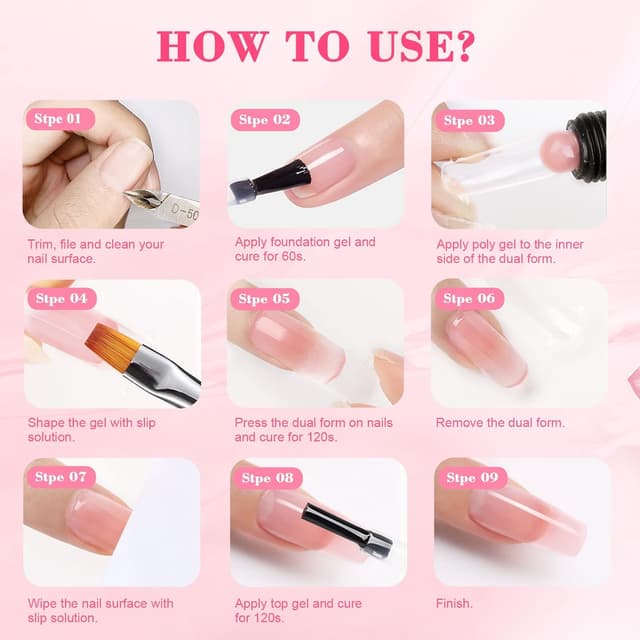 HOW TO USE?

Stpe 01

D-50

Trim, file and clean your nail surface.

Stpe 02

Apply foundation gel and cure for 60s.

Stpe 03

Apply poly gel to the inner side of the dual form.

Stpe 04

Shape the gel with slip solution.

Stpe 05

Press the dual form on nails and cure for 120s.

Stpe 06

Remove the dual form.

Stpe 07

Wipe the nail surface with slip solution.

Stpe 08

Apply top gel and cure for 120s.

Stpe 09

Finish.