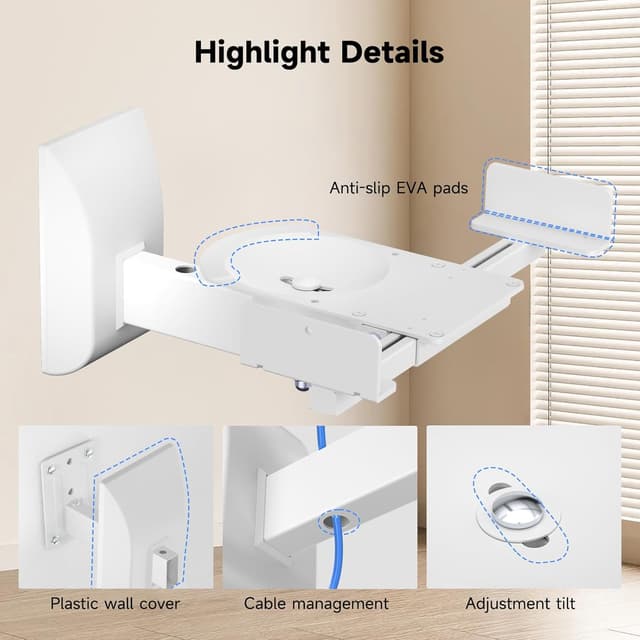 Highlight Details

Anti-slip EVA pads

Plastic wall cover

Cable management

Adjustment tilt