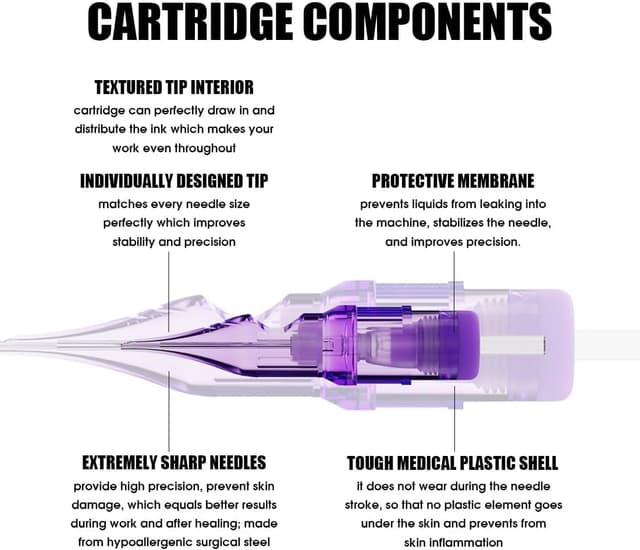 CARTRIDGE COMPONENTS

TEXTURED TIP INTERIOR
cartridge can perfectly draw in and distribute the ink which makes your work even throughout

INDIVIDUALLY DESIGNED TIP
matches every needle size perfectly which improves stability and precision

PROTECTIVE MEMBRANE
prevents liquids from leaking into the machine, stabilizes the needle, and improves precision.

EXTREMELY SHARP NEEDLES
provide high precision, prevent skin damage, which equals better results during work and after healing; made from hypoallergenic surgical steel

TOUGH MEDICAL PLASTIC SHELL
it does not wear during the needle stroke, so that no plastic element goes under the skin and prevents from skin inflammation