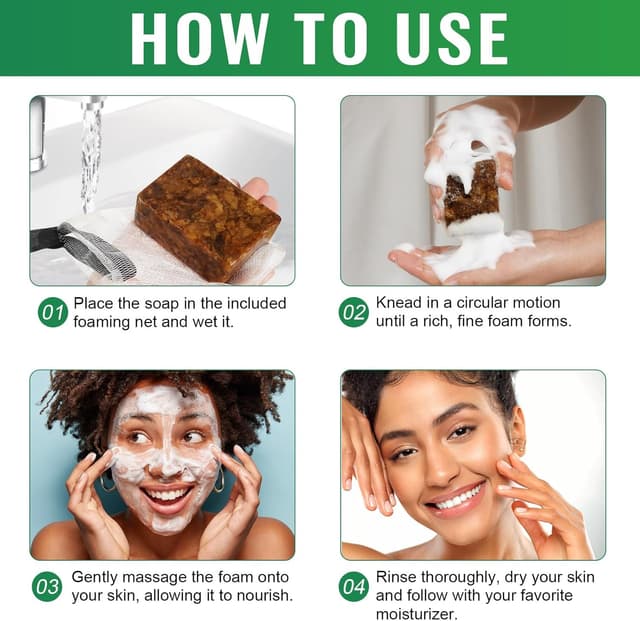 HOW TO USE

01 Place the soap in the included foaming net and wet it.

02 Knead in a circular motion until a rich, fine foam forms.

03 Gently massage the foam onto your skin, allowing it to nourish.

04 Rinse thoroughly, dry your skin and follow with your favorite moisturizer.