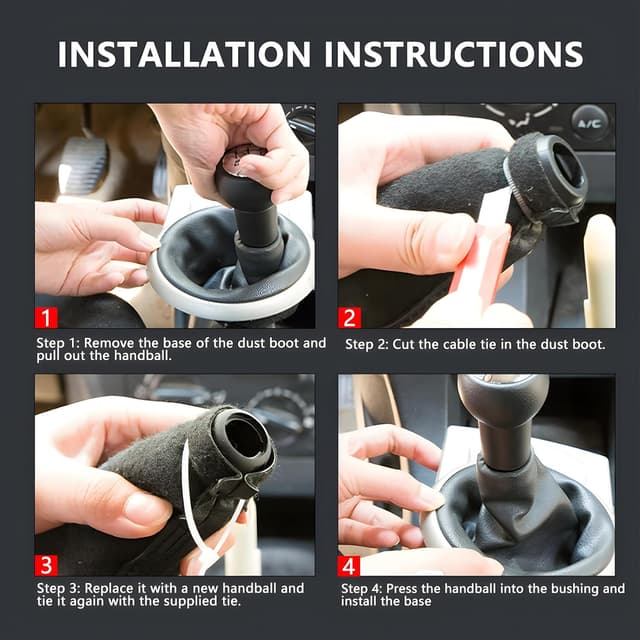 INSTALLATION INSTRUCTIONS

A/C

1

Step 1: Remove the base of the dust boot and pull out the handball.

2

Step 2: Cut the cable tie in the dust boot.

3

Step 3: Replace it with a new handball and tie it again with the supplied tie.

4

Step 4: Press the handball into the bushing and install the base