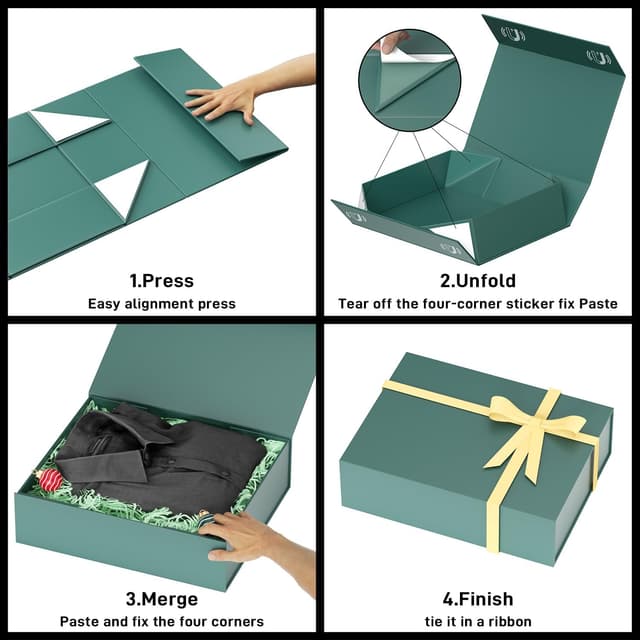 1.Press
Easy alignment press

2.Unfold
Tear off the four-corner sticker fix Paste

3.Merge
Paste and fix the four corners

4.Finish
tie it in a ribbon